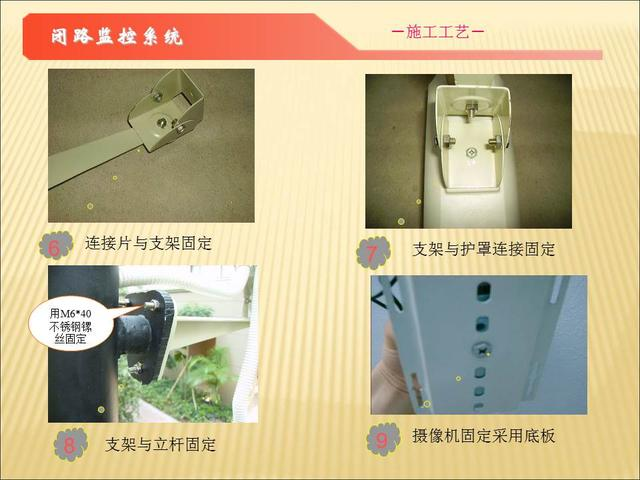 闭路监控系统

—施工工艺—

6 连接片与支架固定

7 支架与护罩连接固定

用M6*40不锈钢镙丝固定

8 支架与立杆固定

9 摄像机固定采用底板