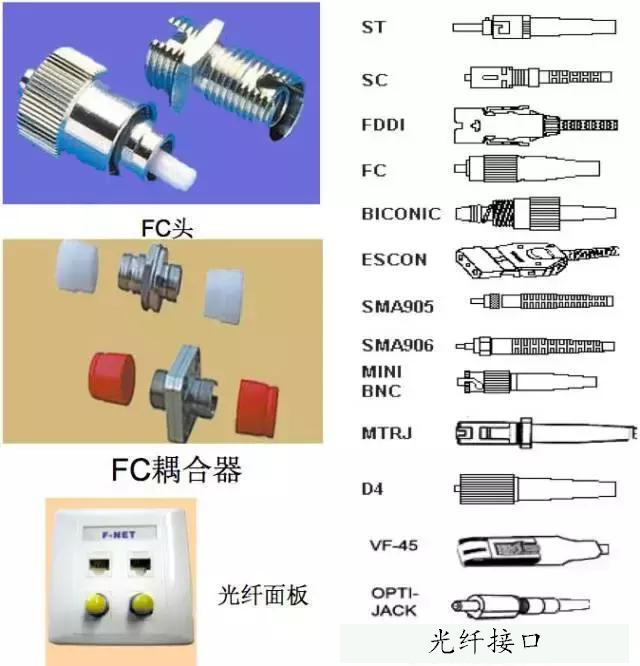 FC头

FC耦合器

F-NET

光纤面板

ST
SC
FDDI
FC
BICONIC
ESCON
SMA905
SMA906
MINI BNC
MTRJ
D4
VF-45
OPTI-JACK

光纤接口