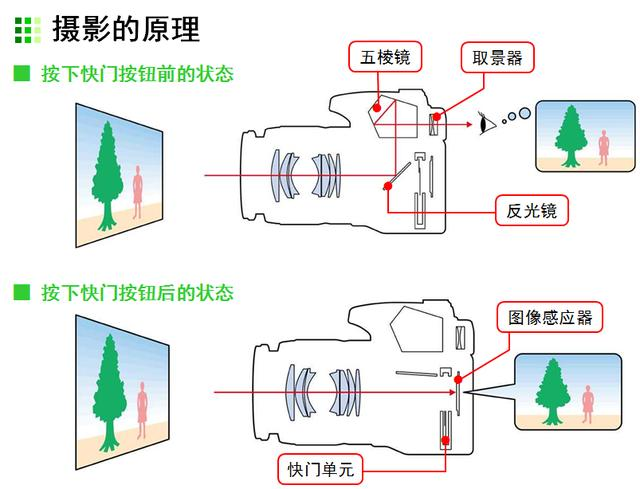 摄影的原理

按下快门按钮前的状态

五棱镜

取景器

反光镜

按下快门按钮后的状态

图像感应器

快门单元